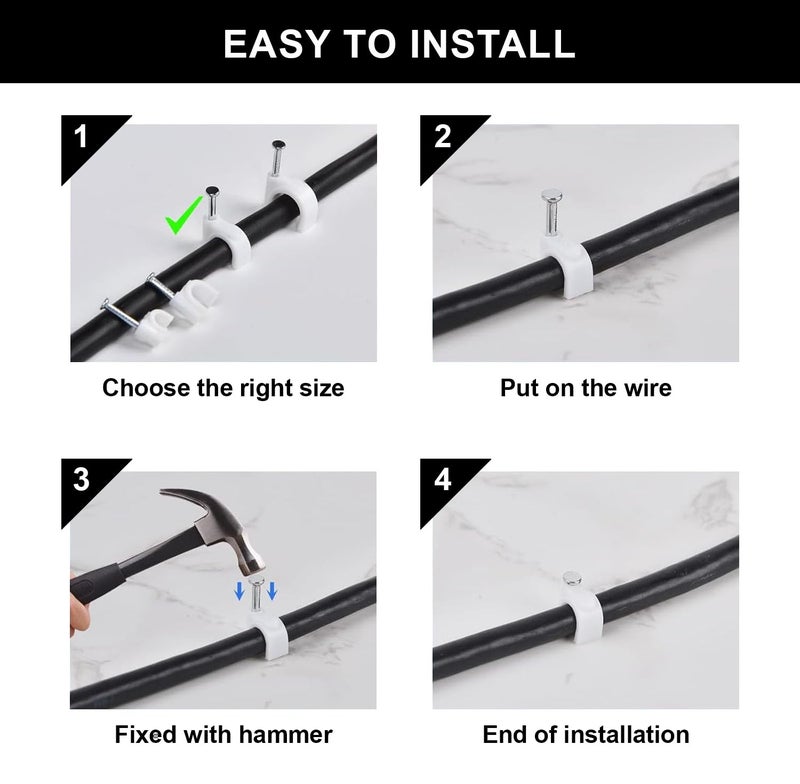 EASY TO INSTALL

1

Choose the right size

2

Put on the wire

3

Fixed with hammer

4

End of installation